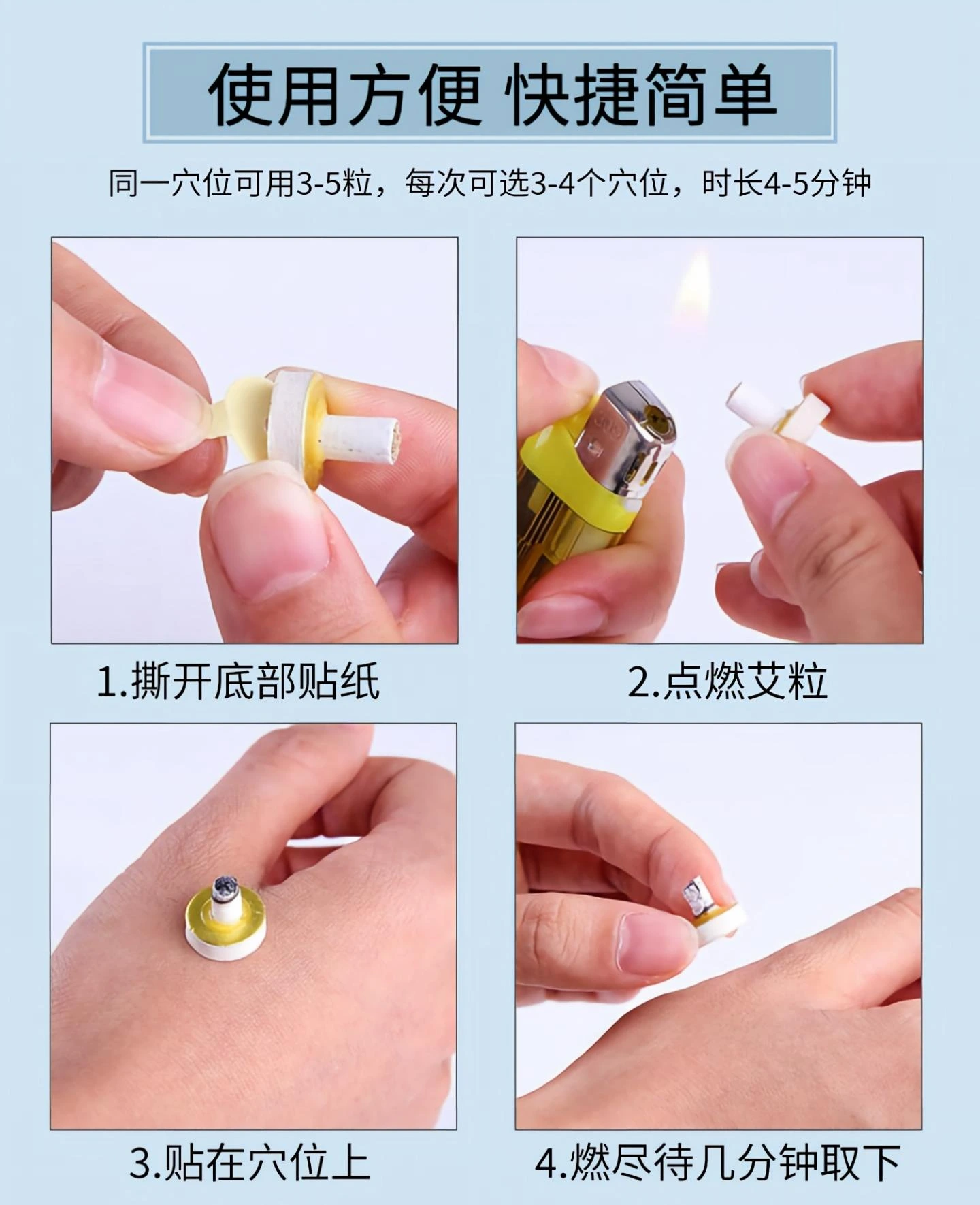 使用方便 快捷简单

同一穴位可用3-5粒，每次可选3-4个穴位，时长4-5分钟

1.撕开底部贴纸

2.点燃艾粒

3.贴在穴位上

4.燃尽待几分钟取下